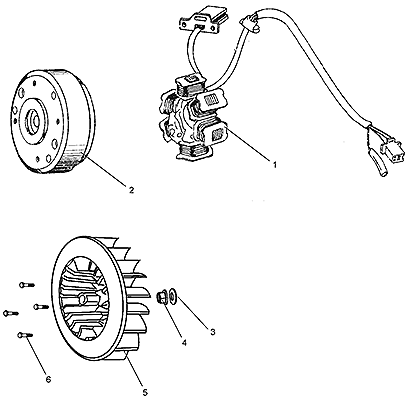 1
2
3
4
6
5