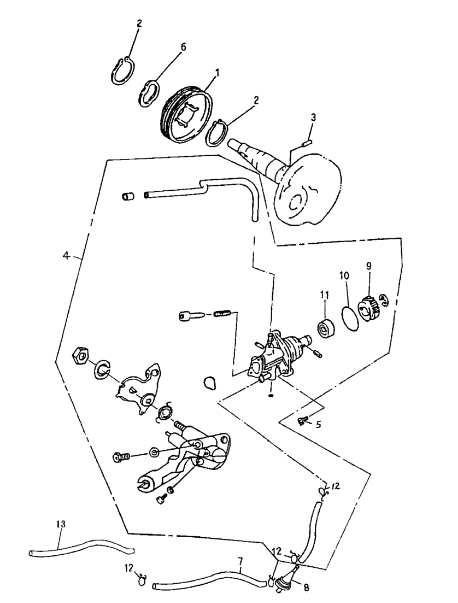 2
6
1
2
3
4
10
9
11
5
12
13
12
7
12
8