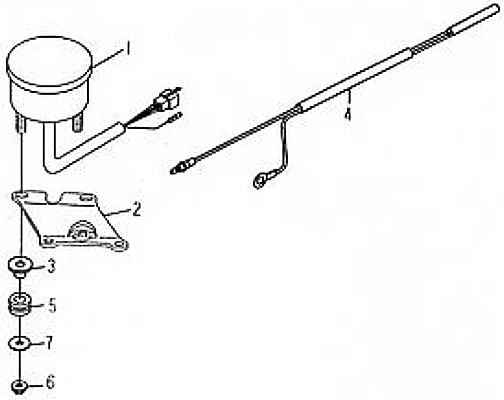 1
4
2
3
5
7
6