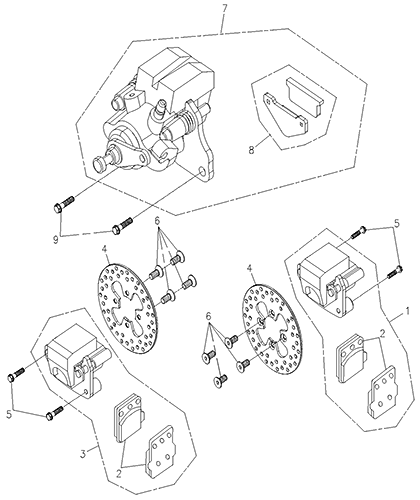 7

8

9

6

5

4

4

6

1

2

5

3

2