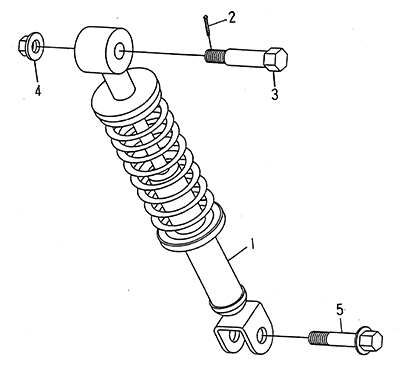 2
4
3
1
5