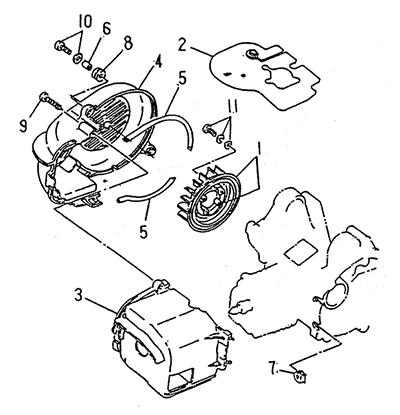 10
6
8
2
4
5
9
11
1
5
3
7