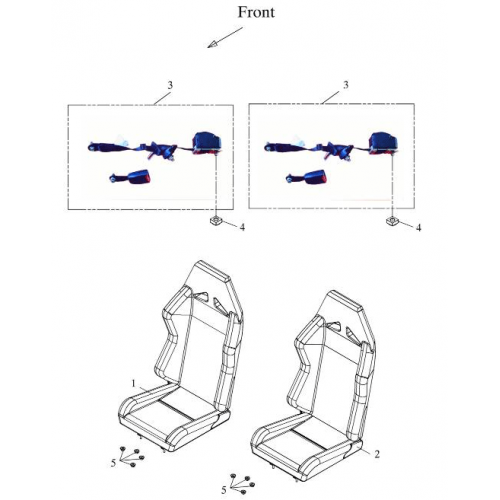 Front

3

3

4

4

1

2

5

5