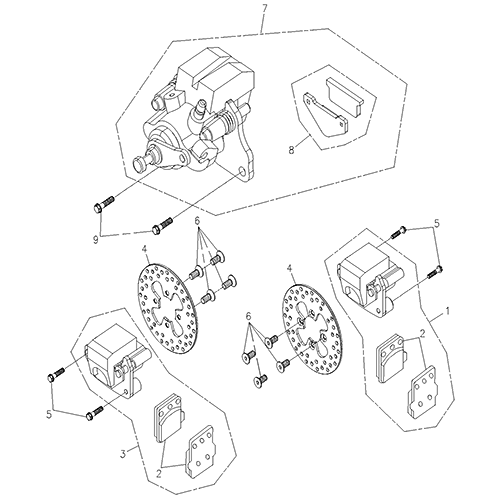 7
8
9
6
4
5
4
6
1
2
5
3
2