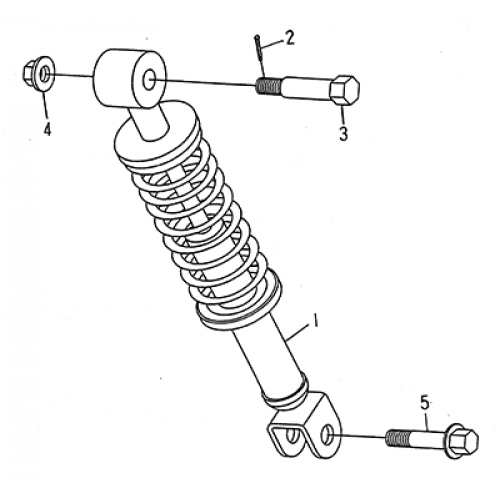 2
4
3
1
5